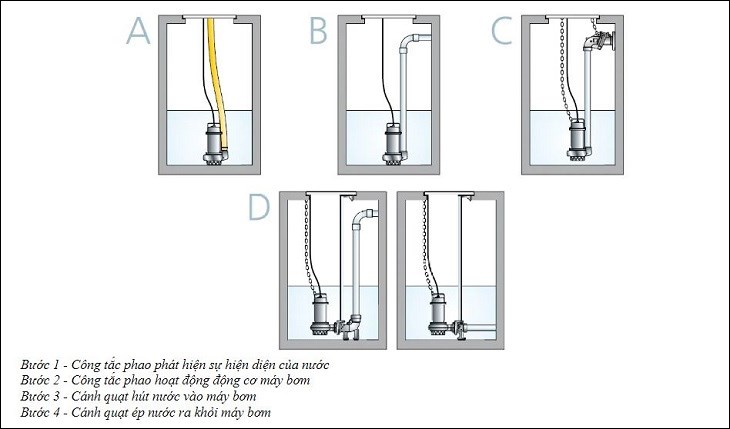 A

B

C

D

Bước 1 - Công tắc phao phát hiện sự hiện diện của nước
Bước 2 - Công tắc phao hoạt động động cơ máy bơm
Bước 3 - Cánh quạt hút nước vào máy bơm
Bước 4 - Cánh quạt ép nước ra khỏi máy bơm